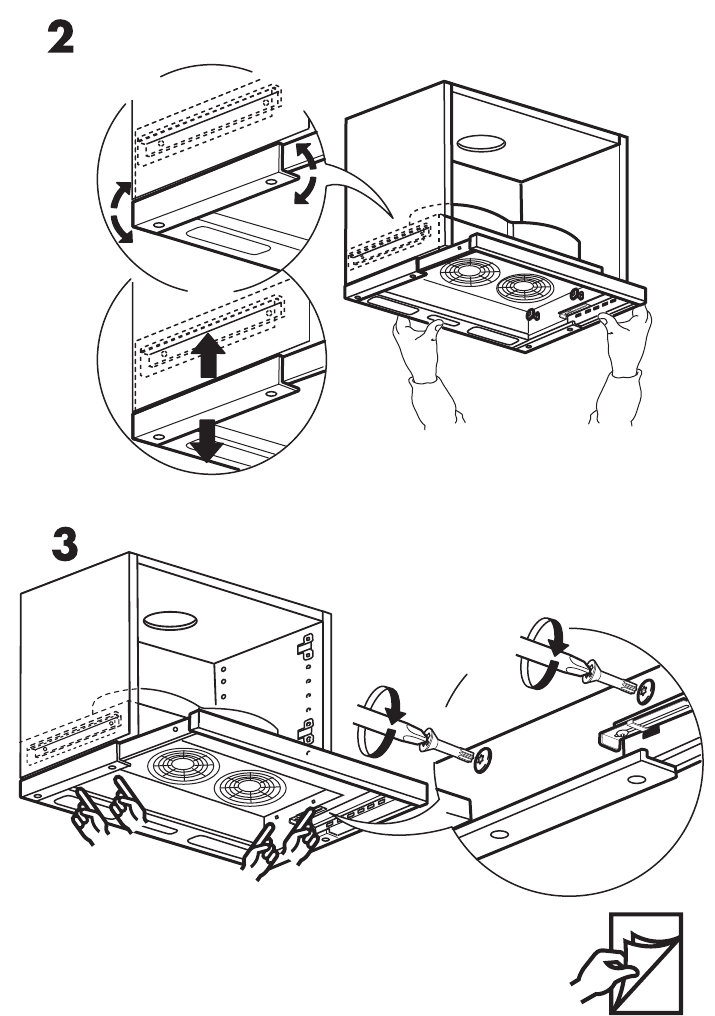 2

3